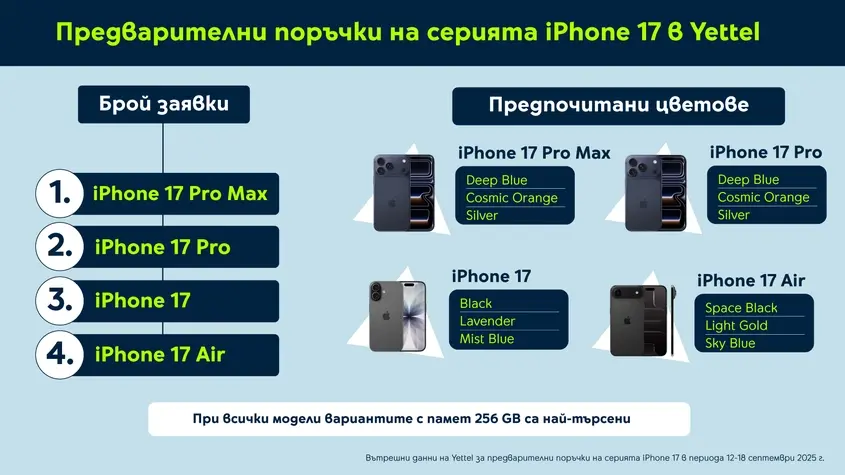 Предварителни поръчки на серията iPhone 17 в Yettel

Брой заявки

1. iPhone 17 Pro Max
2. iPhone 17 Pro
3. iPhone 17
4. iPhone 17 Air

Предпочитани цветове

iPhone 17 Pro Max
Deep Blue
Cosmic Orange
Silver

iPhone 17 Pro
Deep Blue
Cosmic Orange
Silver

iPhone 17
Black
Lavender
Mist Blue

iPhone 17 Air
Space Black
Light Gold
Sky Blue

При всички модели вариантите с памет 256 GB са най-търсени

Вътрешни данни на Yettel за предварителни поръчки на серията iPhone 17 в периода 12-18 септември 2025 г.